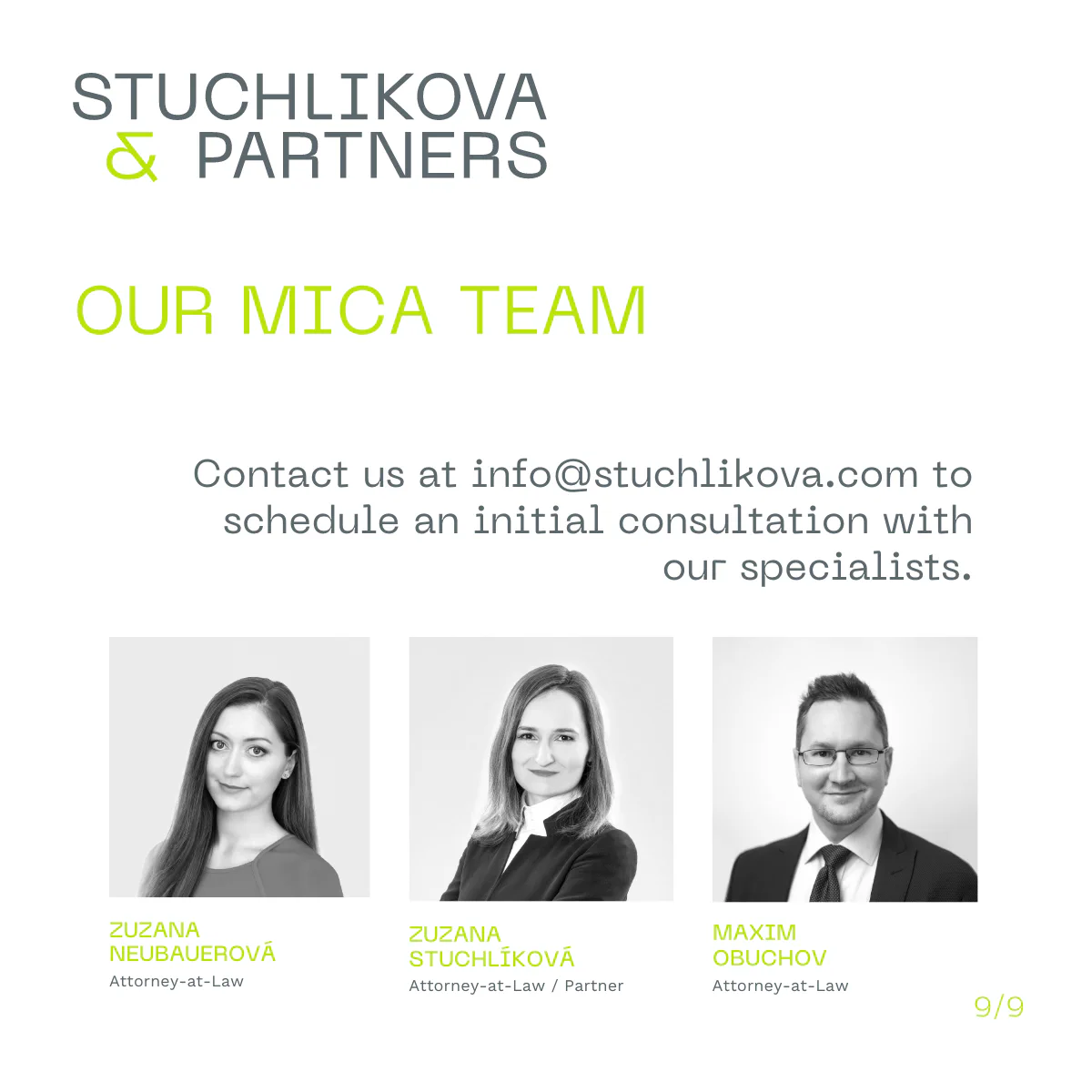 STUCHLIKOVA
& PARTNERS

OUR MICA TEAM

Contact us at info@stuchlikova.com to schedule an initial consultation with our specialists.

ZUZANA NEUBAUEROVÁ
Attorney-at-Law

ZUZANA STUCHLÍKOVÁ
Attorney-at-Law / Partner

MAXIM OBUCHOV
Attorney-at-Law

9/9