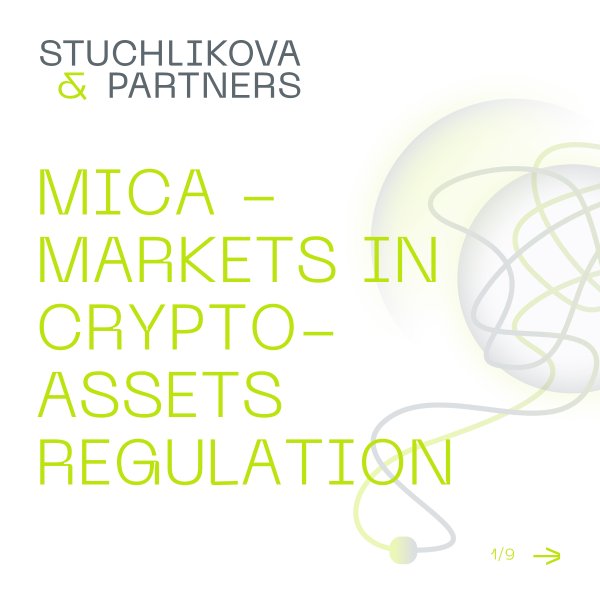 STUCHLIKOVA
& PARTNERS

MICA – MARKETS IN CRYPTO-ASSETS REGULATION

1/9 →