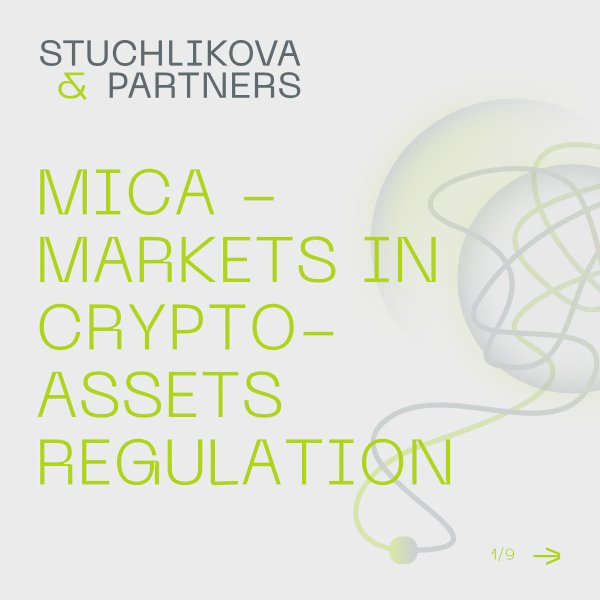 STUCHLIKOVA
& PARTNERS

MICA – MARKETS IN CRYPTO-ASSETS REGULATION

1/9 →