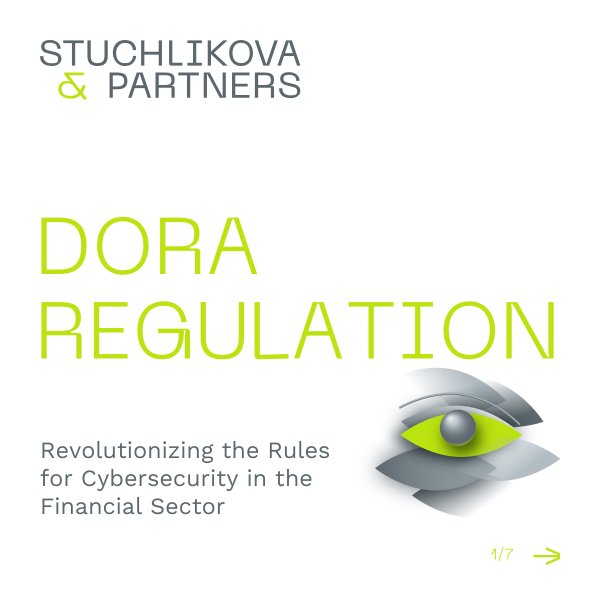 STUCHLIKOVA
& PARTNERS

DORA
REGULATION

Revolutionizing the Rules for Cybersecurity in the Financial Sector

1/7 →