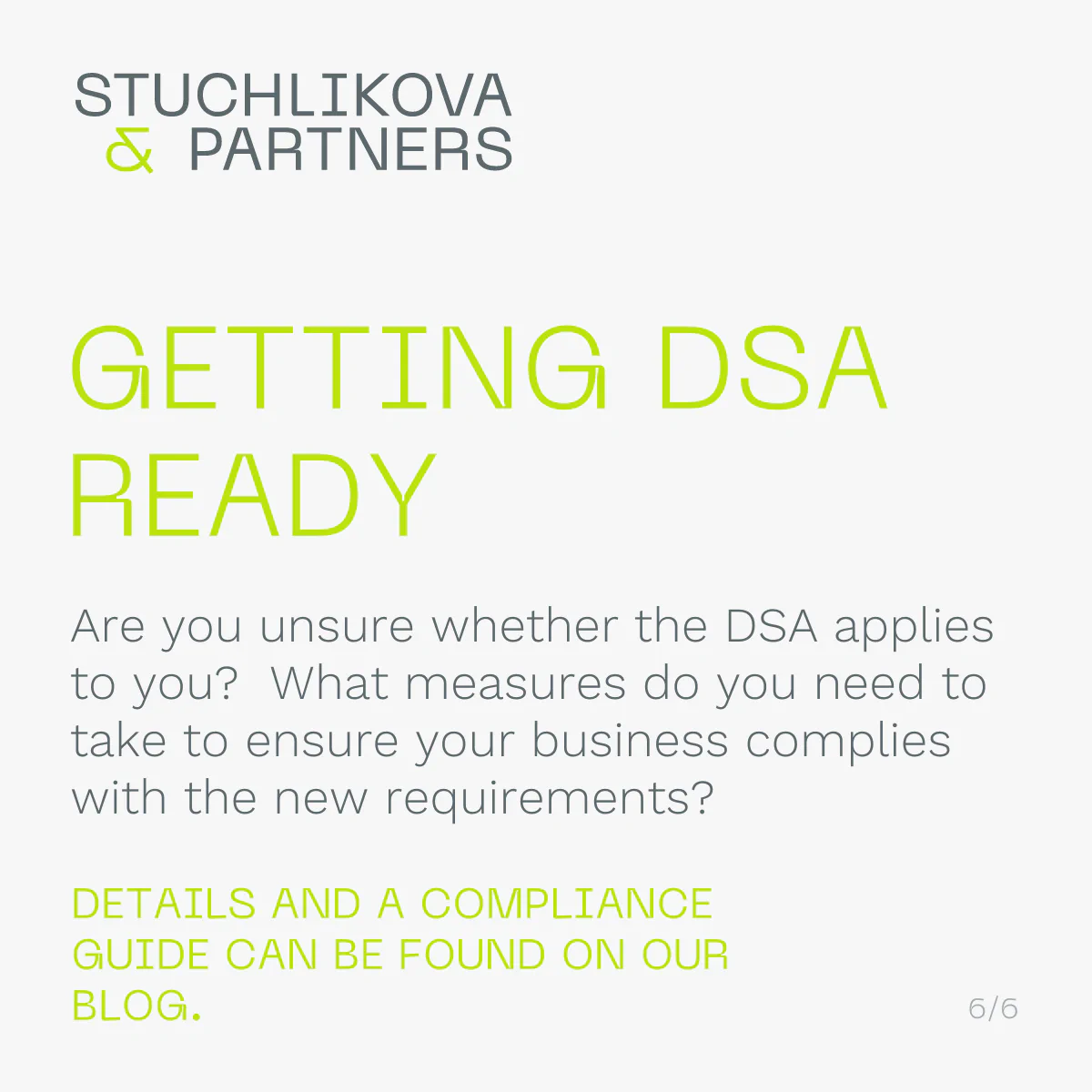 STUCHLIKOVA
& PARTNERS

GETTING DSA READY

Are you unsure whether the DSA applies to you?  What measures do you need to take to ensure your business complies with the new requirements?

DETAILS AND A COMPLIANCE GUIDE CAN BE FOUND ON OUR BLOG.

6/6