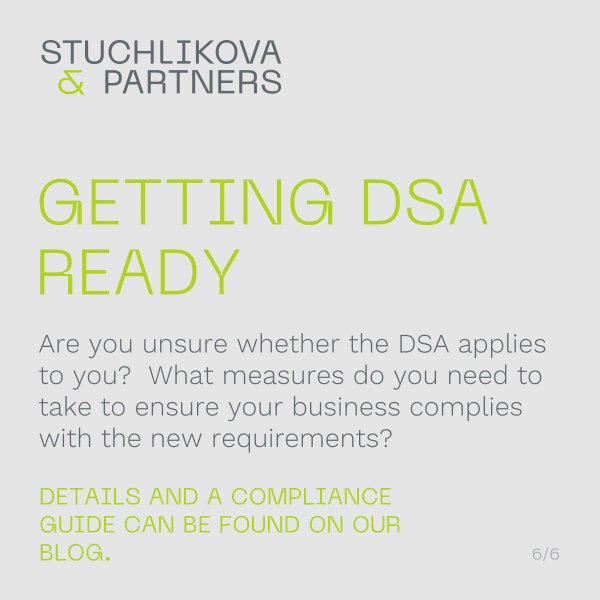 STUCHLIKOVA
& PARTNERS

GETTING DSA READY

Are you unsure whether the DSA applies to you?  What measures do you need to take to ensure your business complies with the new requirements?

DETAILS AND A COMPLIANCE GUIDE CAN BE FOUND ON OUR BLOG.

6/6