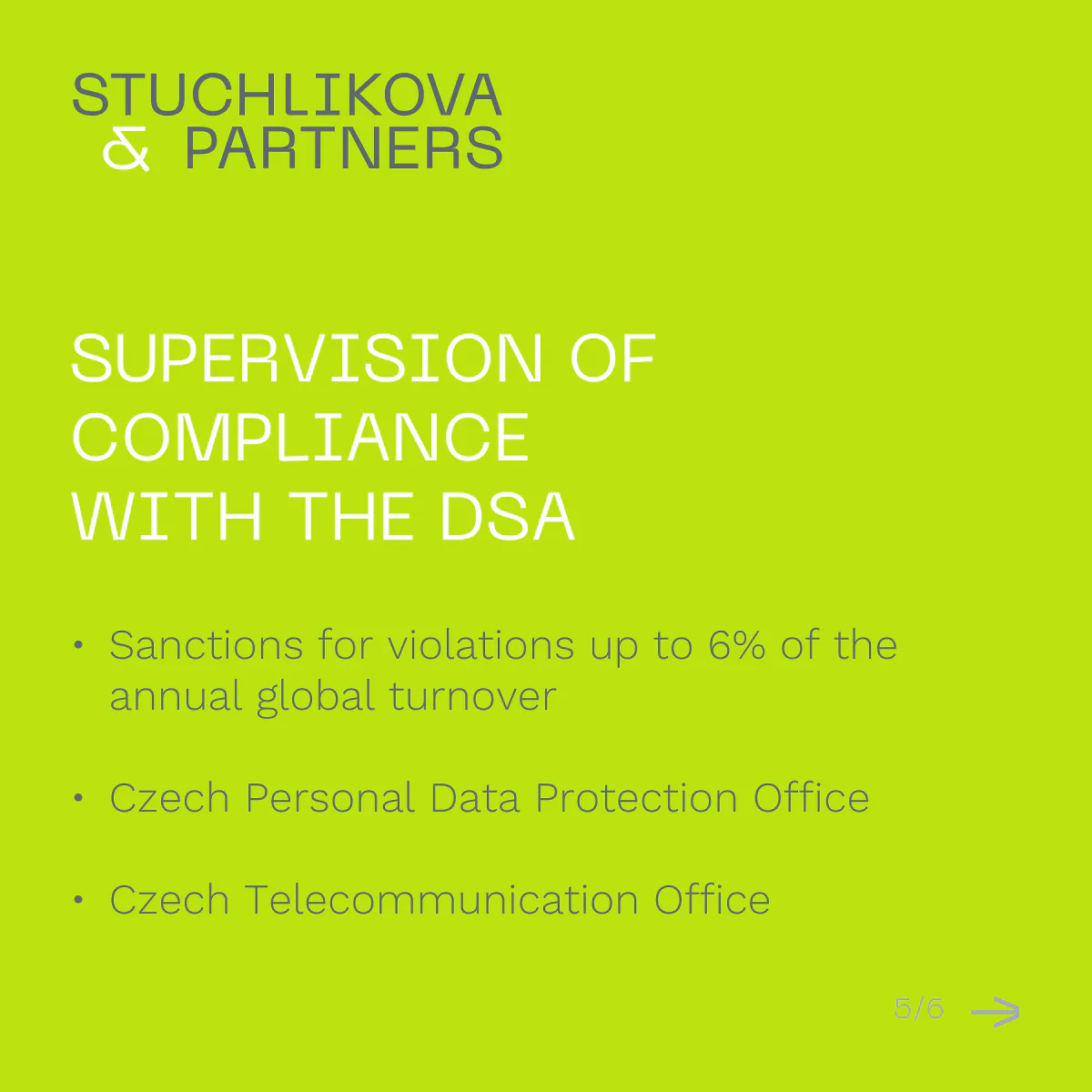 STUCHLIKOVA
& PARTNERS

SUPERVISION OF COMPLIANCE WITH THE DSA

• Sanctions for violations up to 6% of the annual global turnover

• Czech Personal Data Protection Office

• Czech Telecommunication Office

5/6