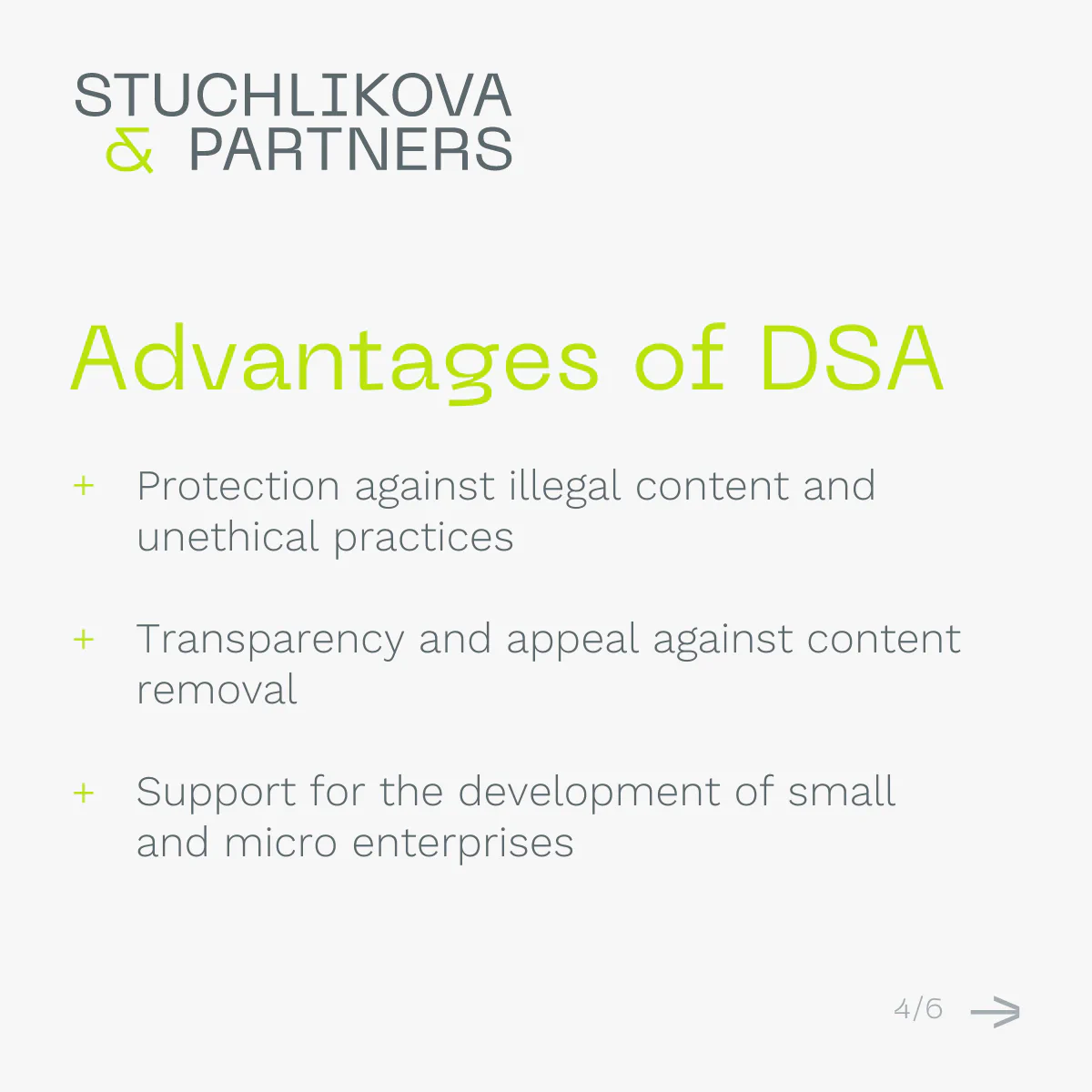 STUCHLIKOVA
& PARTNERS

Advantages of DSA

+ Protection against illegal content and unethical practices

+ Transparency and appeal against content removal

+ Support for the development of small and micro enterprises

4/6