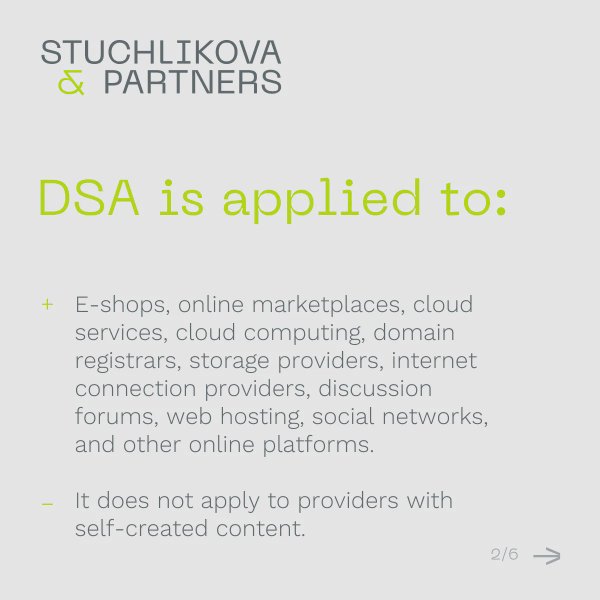 STUCHLIKOVA
& PARTNERS

DSA is applied to:

+ E-shops, online marketplaces, cloud services, cloud computing, domain registrars, storage providers, internet connection providers, discussion forums, web hosting, social networks, and other online platforms.

– It does not apply to providers with self-created content.

2/6 →